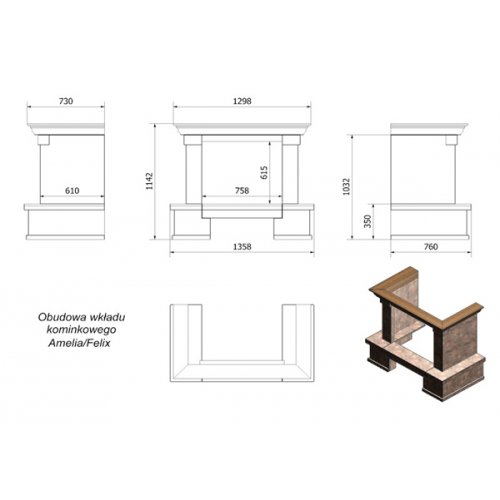 730

610

1298

1142

615

758

1358

1032

350

760

Obudowa wkładu kominkowego Amelia/Felix